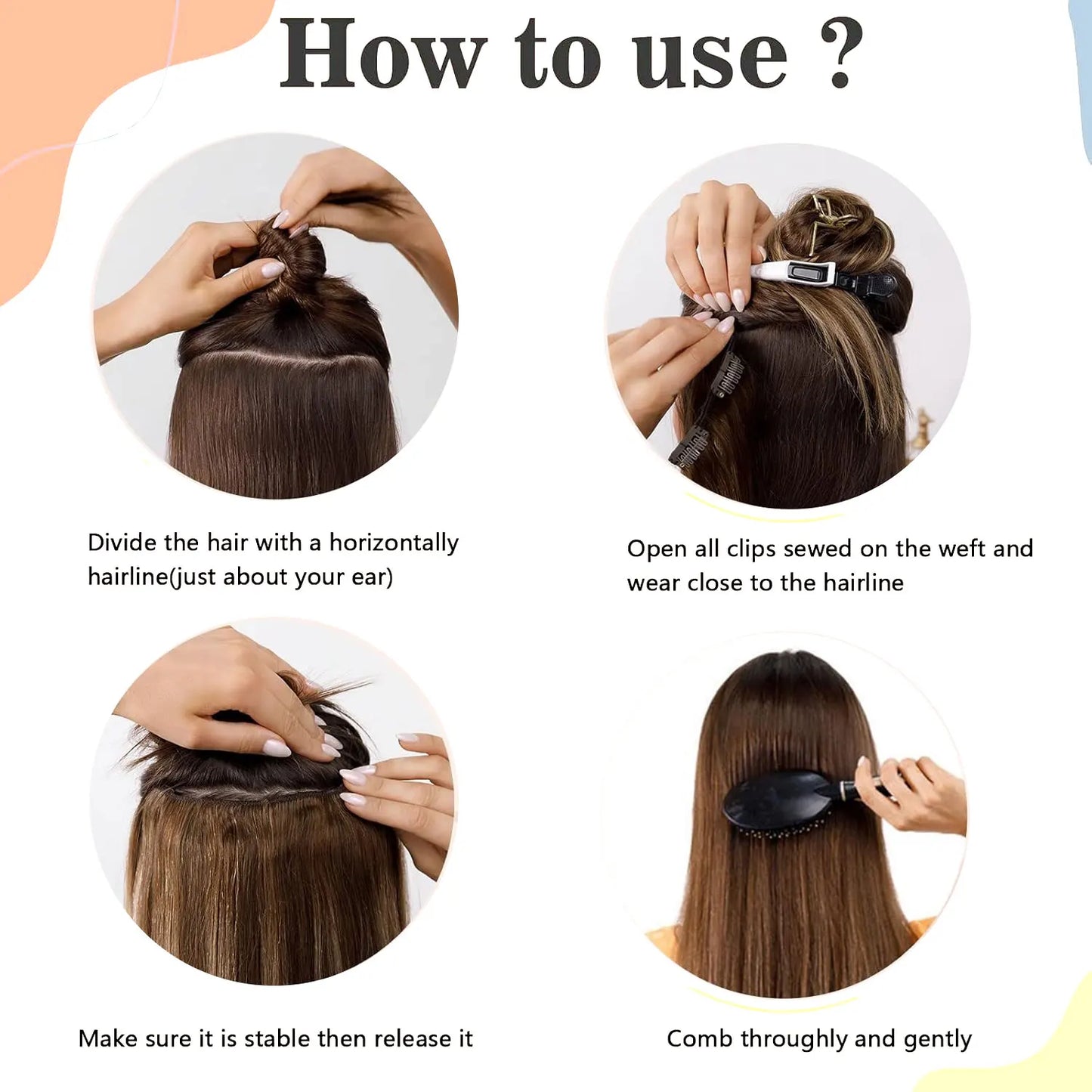 How to use ?

Divide the hair with a horizontally hairline(just about your ear)

Open all clips sewed on the weft and wear close to the hairline

Make sure it is stable then release it

Comb throughly and gently